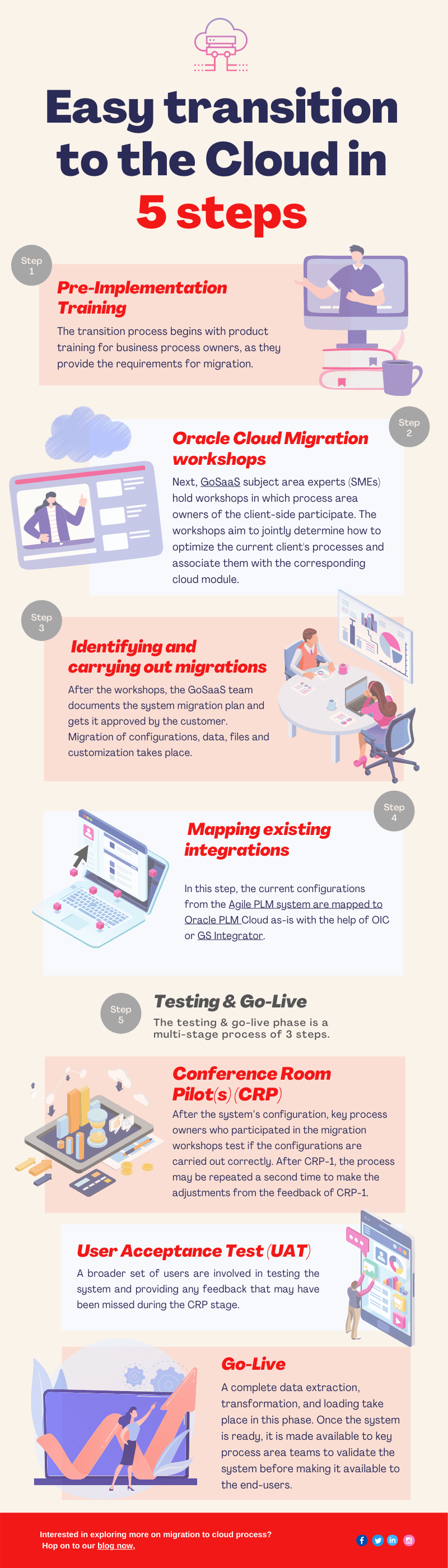 Easy transition to the Cloud in 5 steps

Step 1

Pre-Implementation Training

The transition process begins with product training for business process owners, as they provide the requirements for migration.

Step 2

Oracle Cloud Migration workshops

Next, GoSaaS subject area experts (SMEs) hold workshops in which process area owners of the client-side participate. The workshops aim to jointly determine how to optimize the current client's processes and associate them with the corresponding cloud module.

Step 3

Identifying and carrying out migrations

After the workshops, the GoSaaS team documents the system migration plan and gets it approved by the customer. Migration of configurations, data, files and customization takes place.

Step 4

Mapping existing integrations

In this step, the current configurations from the Agile PLM system are mapped to Oracle PLM Cloud as-is with the help of OIC or GS Integrator.

Step 5

Testing & Go-Live

The testing & go-live phase is a multi-stage process of 3 steps.

Conference Room Pilot(s) (CRP)

After the system's configuration, key process owners who participated in the migration workshops test if the configurations are carried out correctly. After CRP-1, the process may be repeated a second time to make the adjustments from the feedback of CRP-1.

User Acceptance Test (UAT)

A broader set of users are involved in testing the system and providing any feedback that may have been missed during the CRP stage.

Go-Live

A complete data extraction, transformation, and loading take place in this phase. Once the system is ready, it is made available to key process area teams to validate the system before making it available to the end-users.

Interested in exploring more on migration to cloud process? Hop on to our blog now.